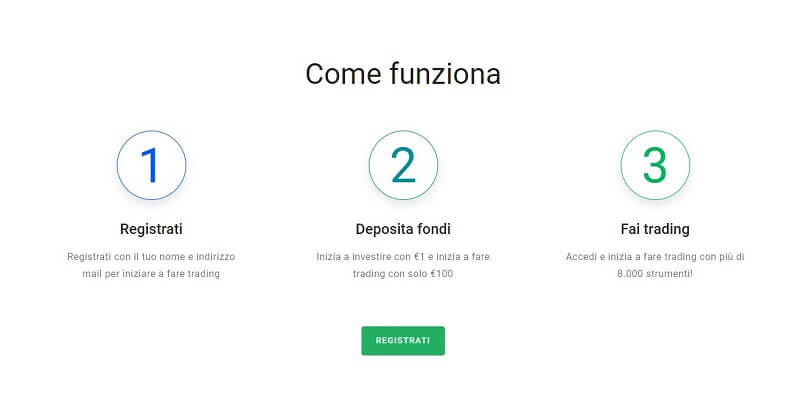 Come funziona

1

Registrati

Registrati con il tuo nome e indirizzo mail per iniziare a fare trading

2

Deposita fondi

Inizia a investire con €1 e inizia a fare trading con solo €100

3

Fai trading

Accedi e inizia a fare trading con più di 8.000 strumenti!

REGISTRATI